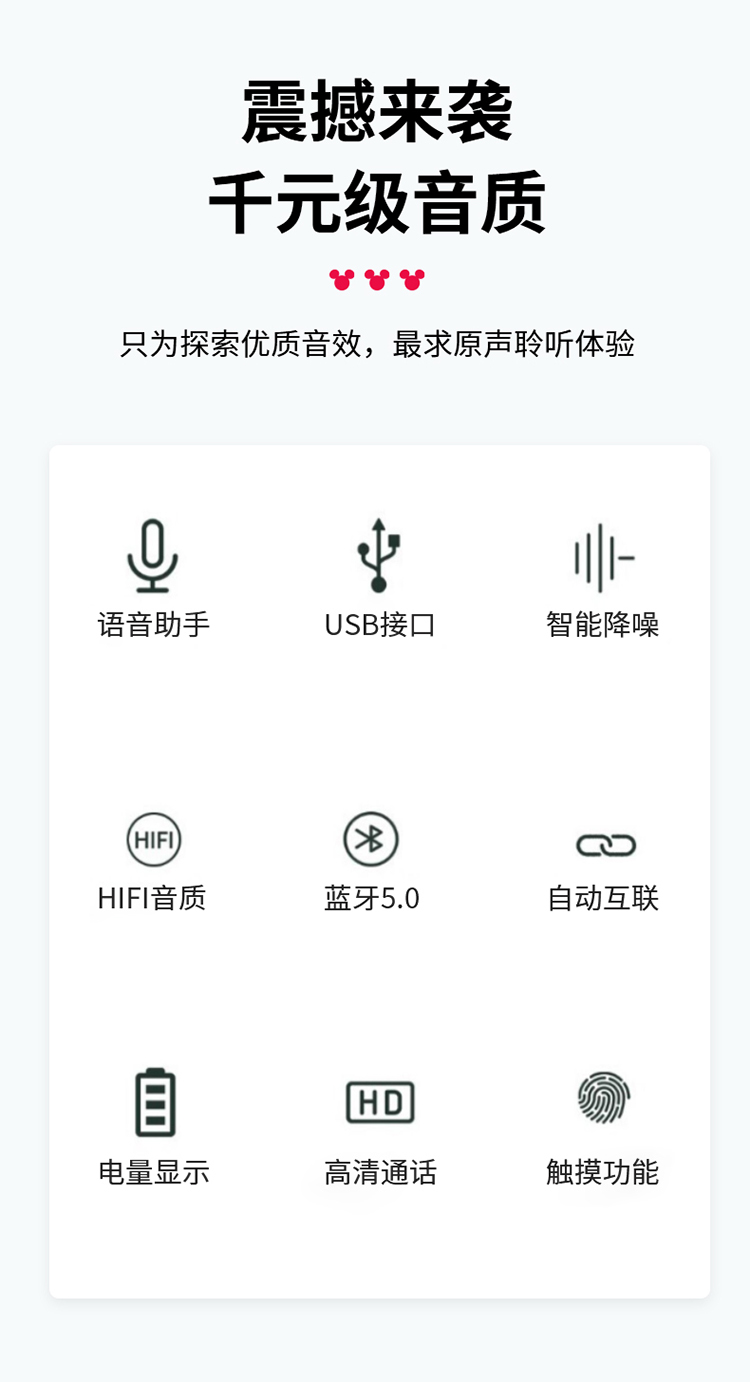 震撼来袭
千元级音质

只为探索优质音效，最求原声聆听体验

语音助手

USB接口

智能降噪

HIFI

HIFI音质

蓝牙5.0

自动互联

电量显示

HD

高清通话

触摸功能